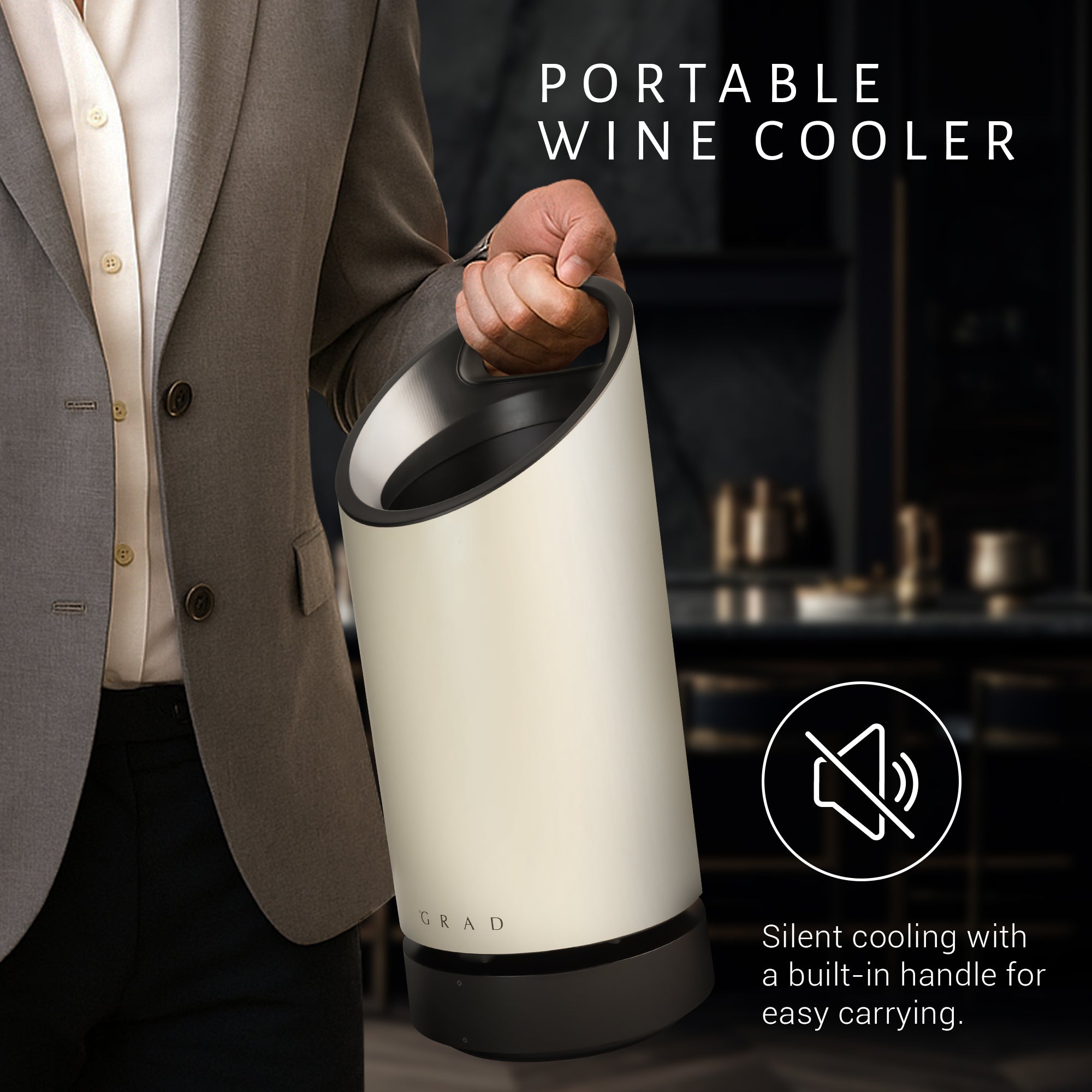 PORTABLE
WINE COOLER

GRAD

Silent cooling with a built-in handle for easy carrying.