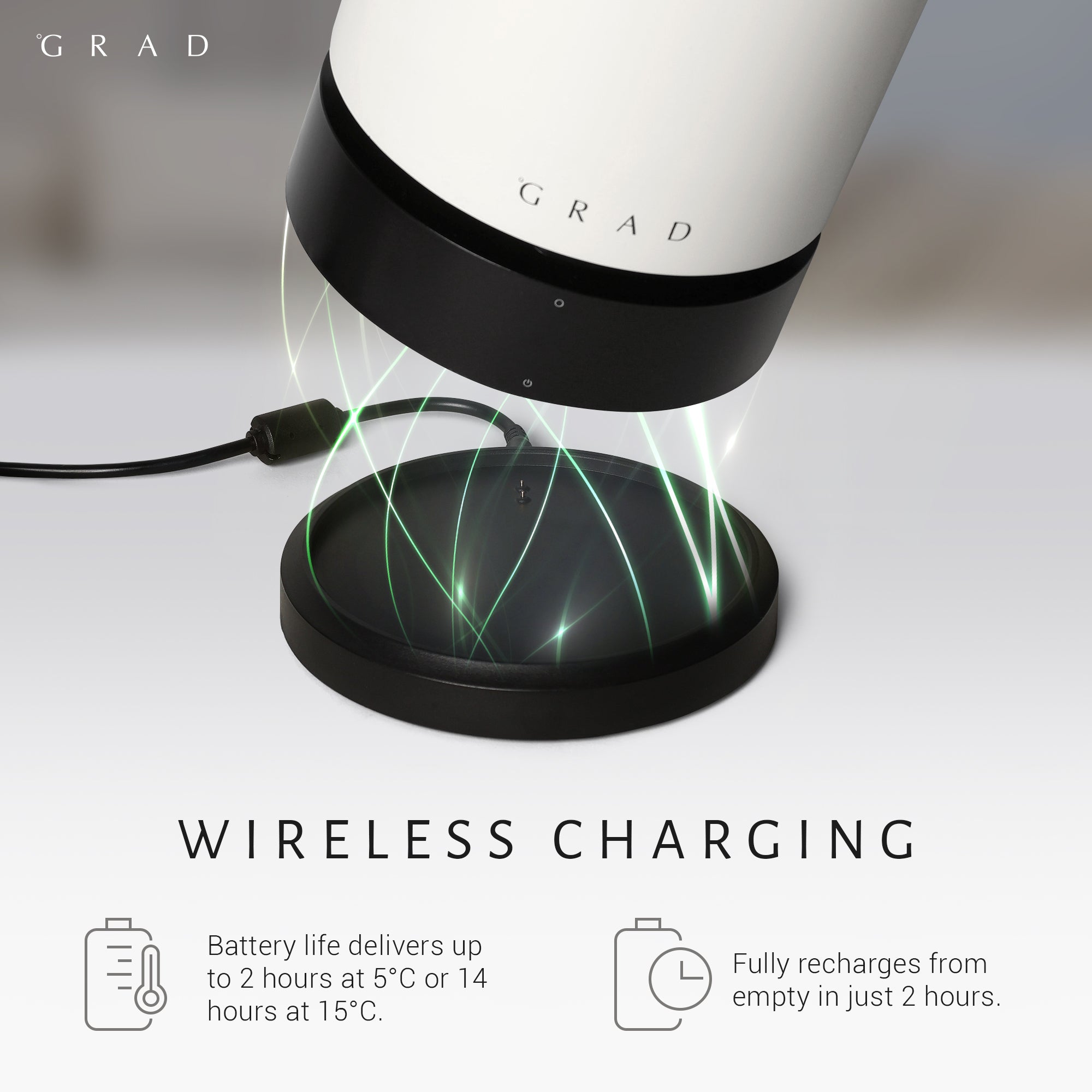 °GRAD

°GRAD

WIRELESS CHARGING

Battery life delivers up to 2 hours at 5°C or 14 hours at 15°C.

Fully recharges from empty in just 2 hours.