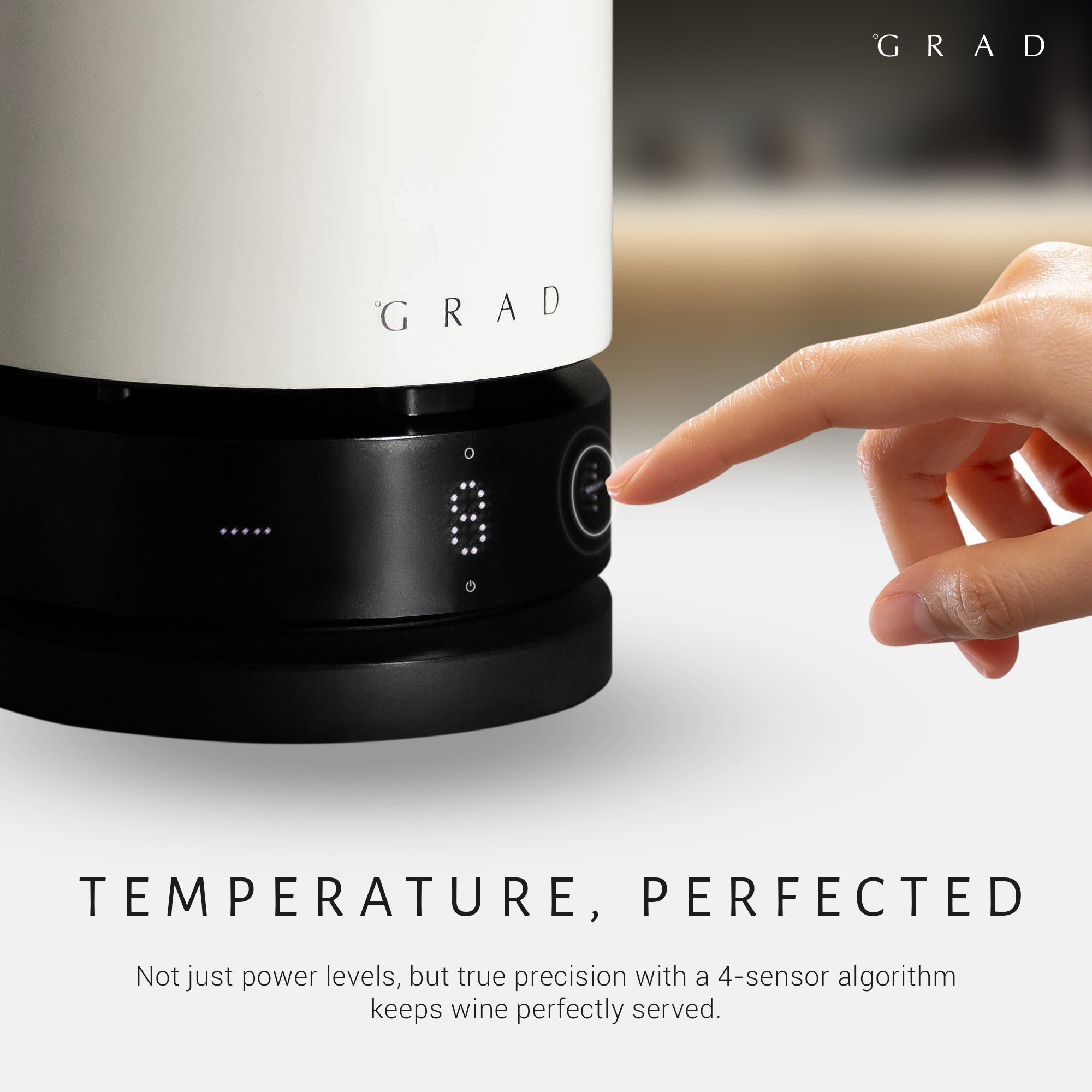 °GRAD

°GRAD

8

TEMPERATURE, PERFECTED

Not just power levels, but true precision with a 4-sensor algorithm keeps wine perfectly served.